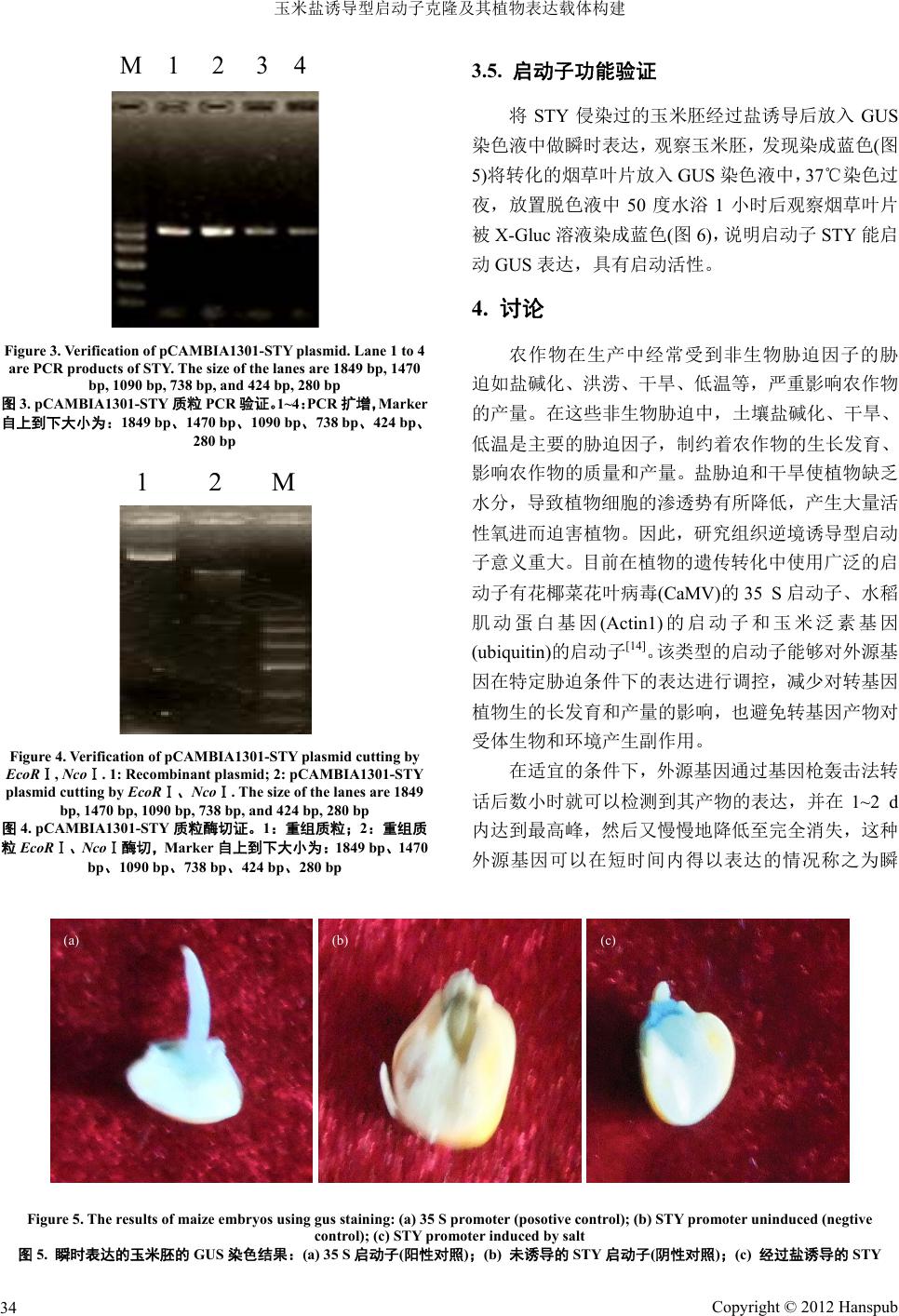 玉米盐诱导型启动子克隆及其植物表达载体构建

M 1 2 3 4

Figure 3. Verification of pCAMBIA1301-STY plasmid. Lane 1 to 4 are PCR products of STY. The size of the lanes are 1849 bp, 1470 bp, 1090 bp, 738 bp, and 424 bp, 280 bp
图 3. pCAMBIA1301-STY 质粒 PCR 验证。1~4：PCR 扩增，Marker 自上到下大小为：1849 bp、1470 bp、1090 bp、738 bp、424 bp、280 bp

1 2 M

Figure 4. Verification of pCAMBIA1301-STY plasmid cutting by EcoRⅠ, NcoⅠ. 1: Recombinant plasmid; 2: pCAMBIA1301-STY plasmid cutting by EcoRⅠ、NcoⅠ. The size of the lanes are 1849 bp, 1470 bp, 1090 bp, 738 bp, and 424 bp, 280 bp
图 4. pCAMBIA1301-STY 质粒酶切证。1：重组质粒；2：重组质粒 EcoRⅠ、NcoⅠ酶切，Marker 自上到下大小为：1849 bp、1470 bp、1090 bp、738 bp、424 bp、280 bp

3.5. 启动子功能验证

将 STY 侵染过的玉米胚经过盐诱导后放入 GUS 染色液中做瞬时表达，观察玉米胚，发现染成蓝色(图 5)将转化的烟草叶片放入 GUS 染色液中，37℃染色过夜，放置脱色液中 50 度水浴 1 小时后观察烟草叶片被 X-Gluc 溶液染成蓝色(图 6)，说明启动子 STY 能启动 GUS 表达，具有启动活性。

4. 讨论

农作物在生产中经常受到非生物胁迫因子的胁迫如盐碱化、洪涝、干旱、低温等，严重影响农作物的产量。在这些非生物胁迫中，土壤盐碱化、干旱、低温是主要的胁迫因子，制约着农作物的生长发育、影响农作物的质量和产量。盐胁迫和干旱使植物缺乏水分，导致植物细胞的渗透势有所降低，产生大量活性氧进而迫害植物。因此，研究组织逆境诱导型启动子意义重大。目前在植物的遗传转化中使用广泛的启动子有花椰菜花叶病毒(CaMV)的 35 S 启动子、水稻肌动蛋白基因(Actin1)的启动子和玉米泛素基因(ubiquitin)的启动子$^{[14]}$。该类型的启动子能够对外源基因在特定胁迫条件下的表达进行调控，减少对转基因植物生的长发育和产量的影响，也避免转基因产物对受体生物和环境产生副作用。

在适宜的条件下，外源基因通过基因枪轰击法转话后数小时就可以检测到其产物的表达，并在 1~2 d 内达到最高峰，然后又慢慢地降低至完全消失，这种外源基因可以在短时间内得以表达的情况称之为瞬

(a) (b) (c)

Figure 5. The results of maize embryos using gus staining: (a) 35 S promoter (posotive control); (b) STY promoter uninduced (negtive control); (c) STY promoter induced by salt
图 5. 瞬时表达的玉米胚的 GUS 染色结果：(a) 35 S 启动子(阳性对照)；(b) 未诱导的 STY 启动子(阴性对照)；(c) 经过盐诱导的 STY

34 Copyright © 2012 Hanspub